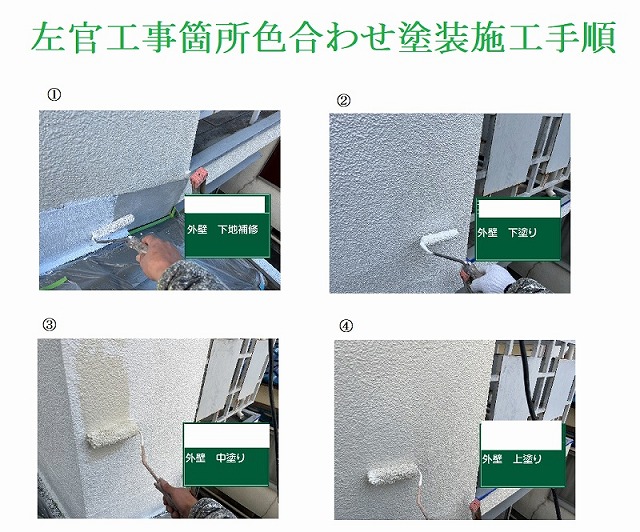 左官工事箇所色合わせ塗装施工手順

①

外壁　下地補修

②

外壁　下塗り

③

外壁　中塗り

④

外壁　上塗り